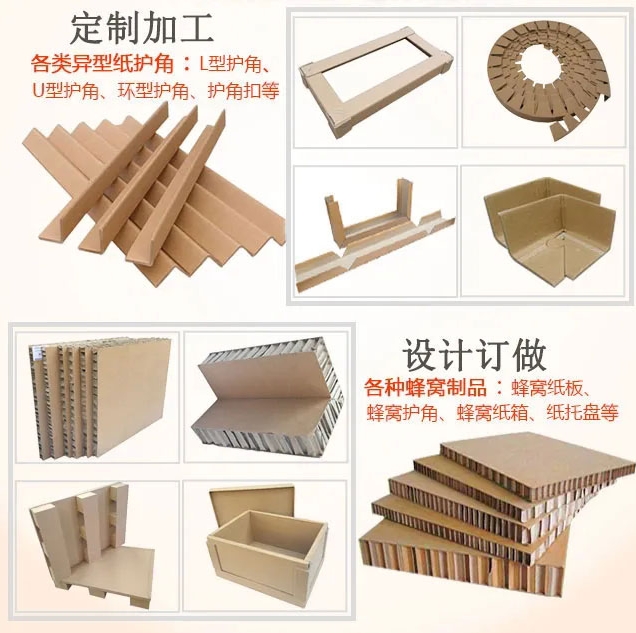 定制加工

各类异型纸护角：L型护角、U型护角、环型护角、护角扣等

设计订做

各种蜂窝制品：蜂窝纸板、蜂窝护角、蜂窝纸箱、纸托盘等